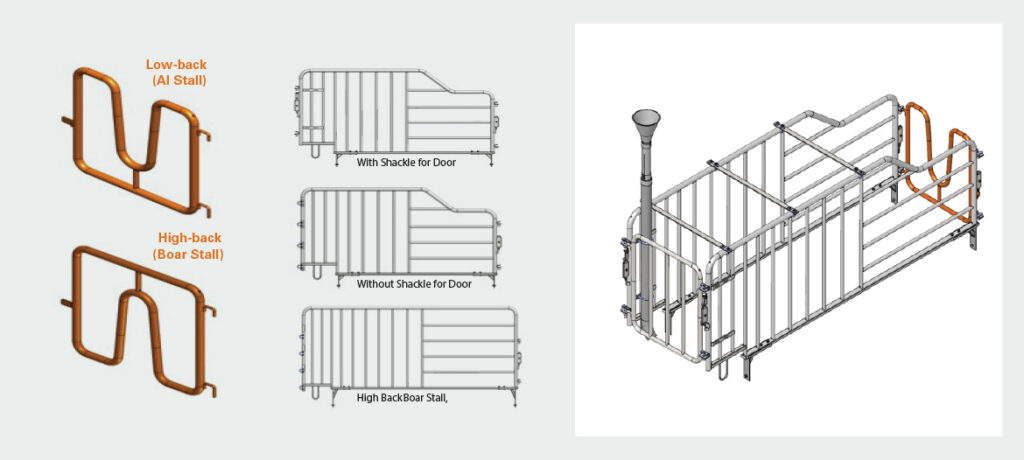 Low-back
(AI Stall)

High-back
(Boar Stall)

With Shackle for Door

Without Shackle for Door

High BackBoar Stall,